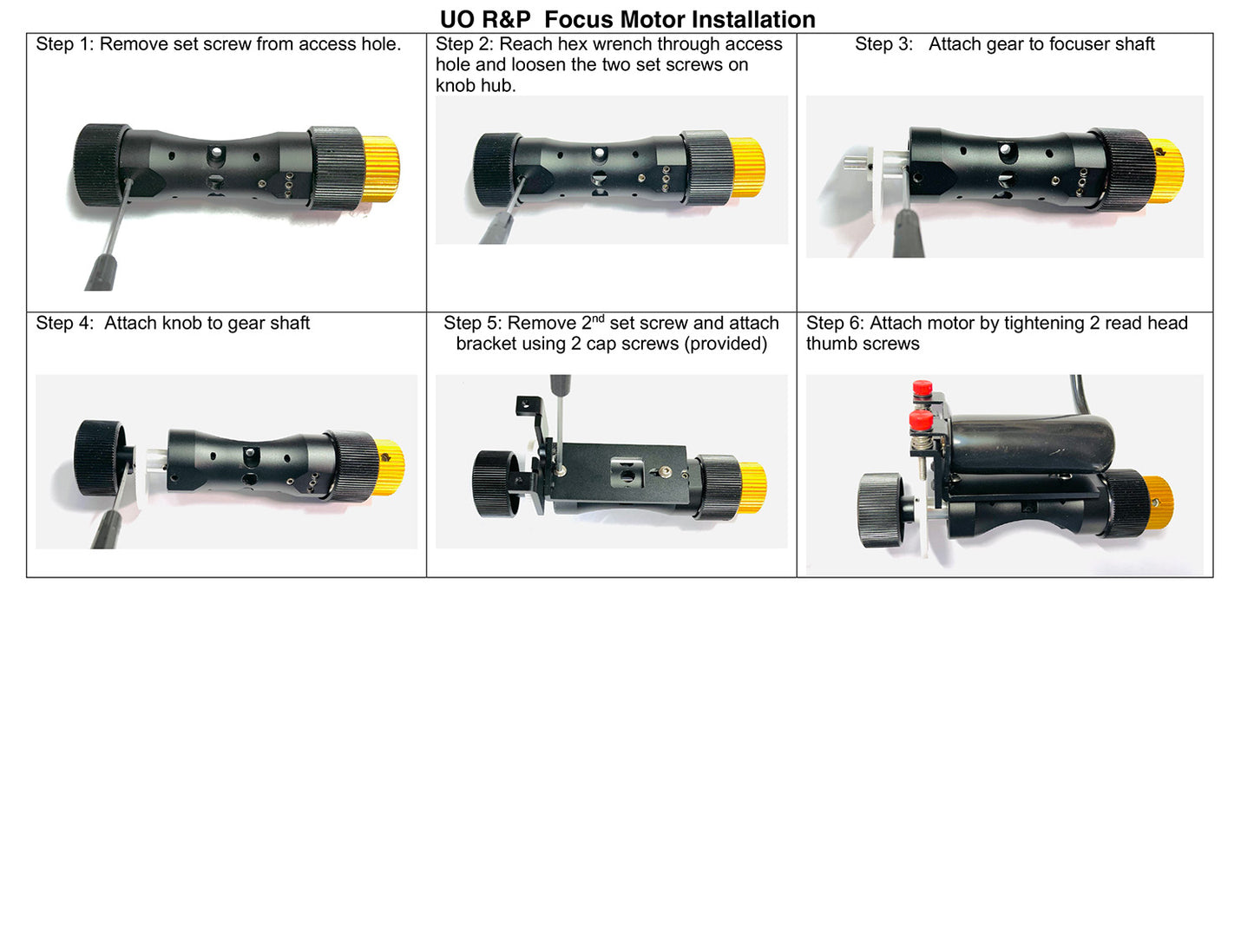 UO R&P Focus Motor Installation

| Step 1: Remove set screw from access hole. | Step 2: Reach hex wrench through access hole and loosen the two set screws on knob hub. | Step 3: Attach gear to focuser shaft |
|---|---|---|
| Step 4: Attach knob to gear shaft | Step 5: Remove 2$^{nd}$ set screw and attach bracket using 2 cap screws (provided) | Step 6: Attach motor by tightening 2 read head thumb screws |